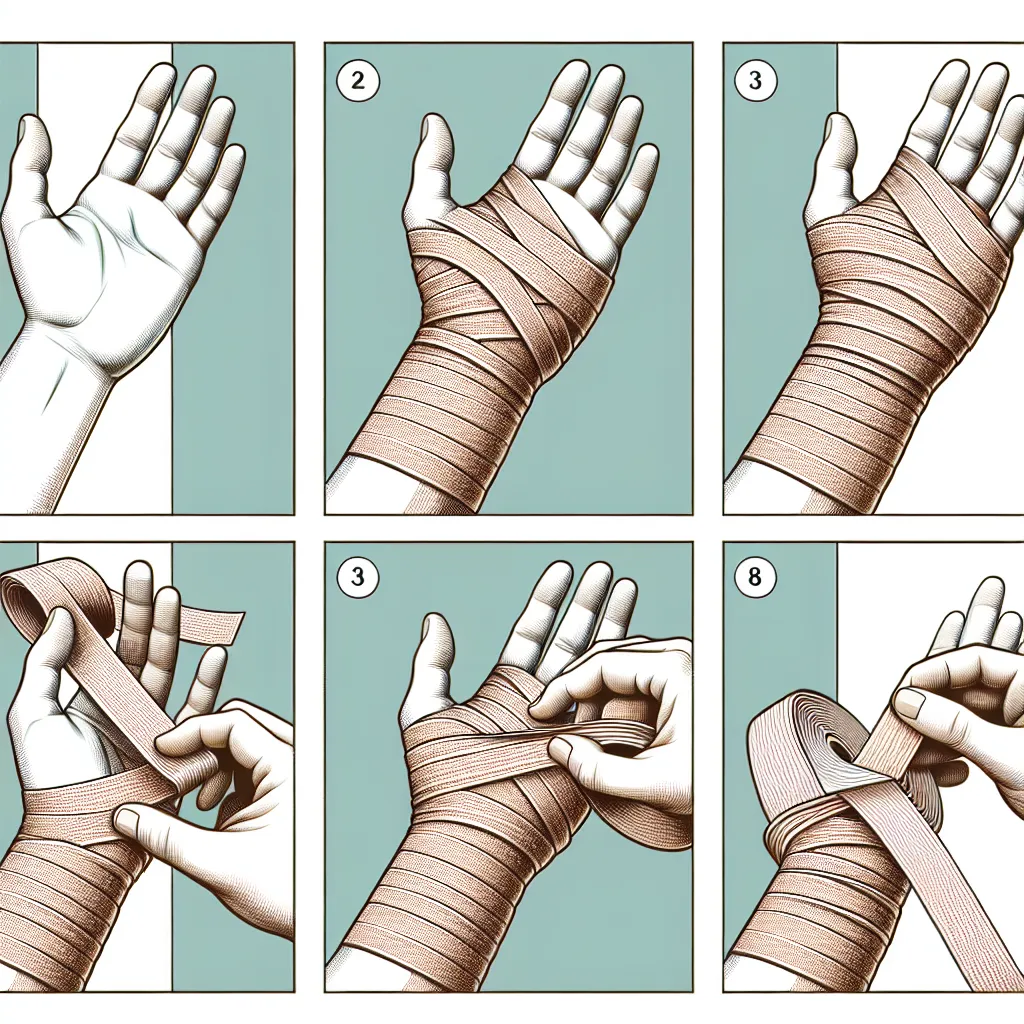 2

3

3

8